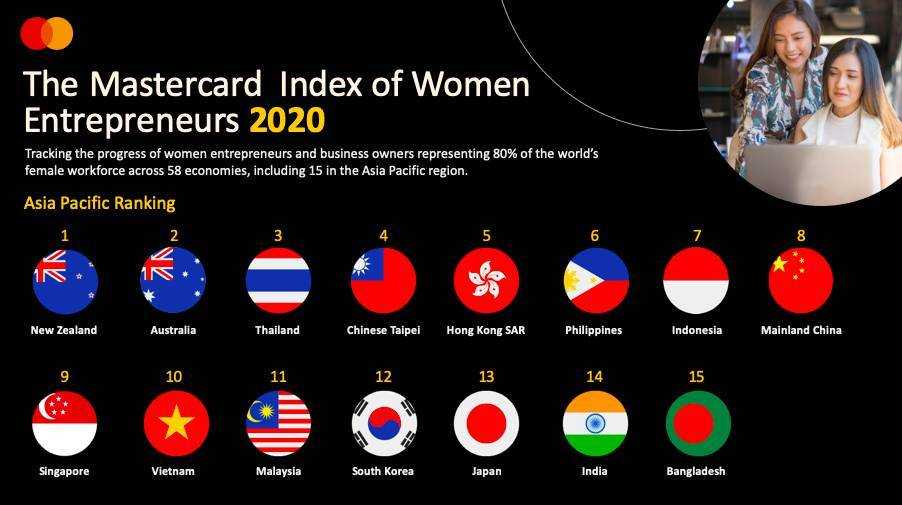 The Mastercard Index of Women Entrepreneurs 2020

Tracking the progress of women entrepreneurs and business owners representing 80% of the world's female workforce across 58 economies, including 15 in the Asia Pacific region.

Asia Pacific Ranking

1
New Zealand

2
Australia

3
Thailand

4
Chinese Taipei

5
Hong Kong SAR

6
Philippines

7
Indonesia

8
Mainland China

9
Singapore

10
Vietnam

11
Malaysia

12
South Korea

13
Japan

14
India

15
Bangladesh